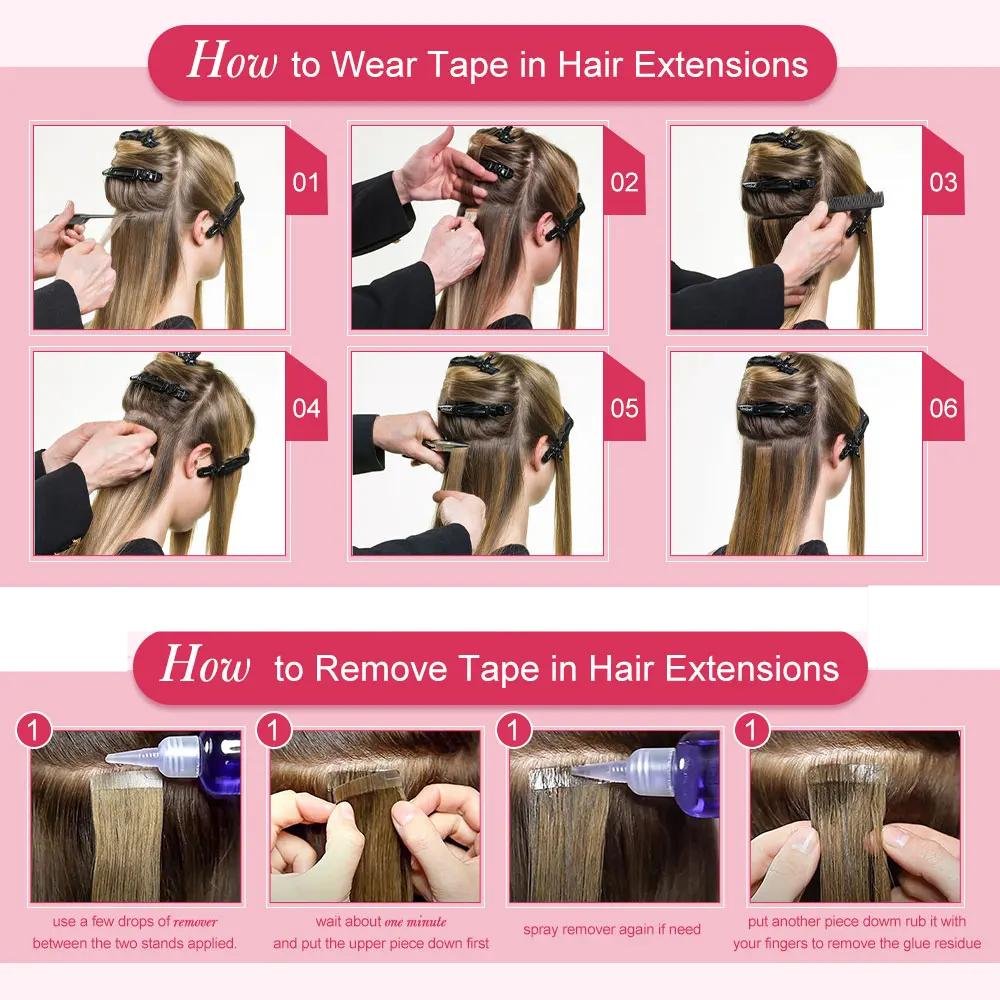 How to Wear Tape in Hair Extensions

01

02

03

04

05

06

How to Remove Tape in Hair Extensions

1

use a few drops of remover between the two stands applied.

1

wait about one minute and put the upper piece down first

1

spray remover again if need

1

put another piece down rub it with your fingers to remove the glue residue